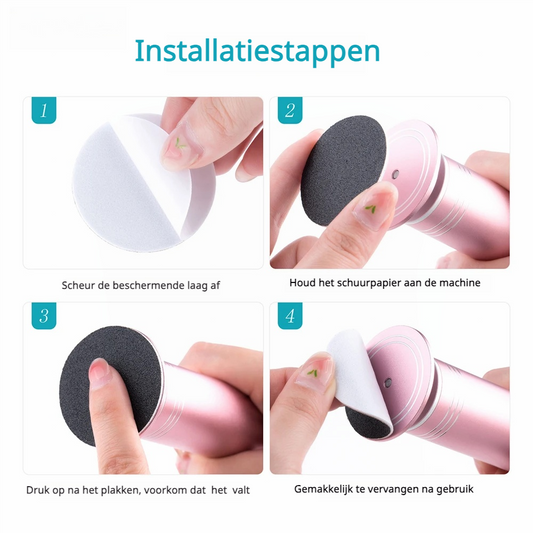 Installatiestappen

1

Scheur de beschermende laag af

2

Houd het schuurpapier aan de machine

3

Druk op na het plakken, voorkom dat het valt

4

Gemakkelijk te vervangen na gebruik